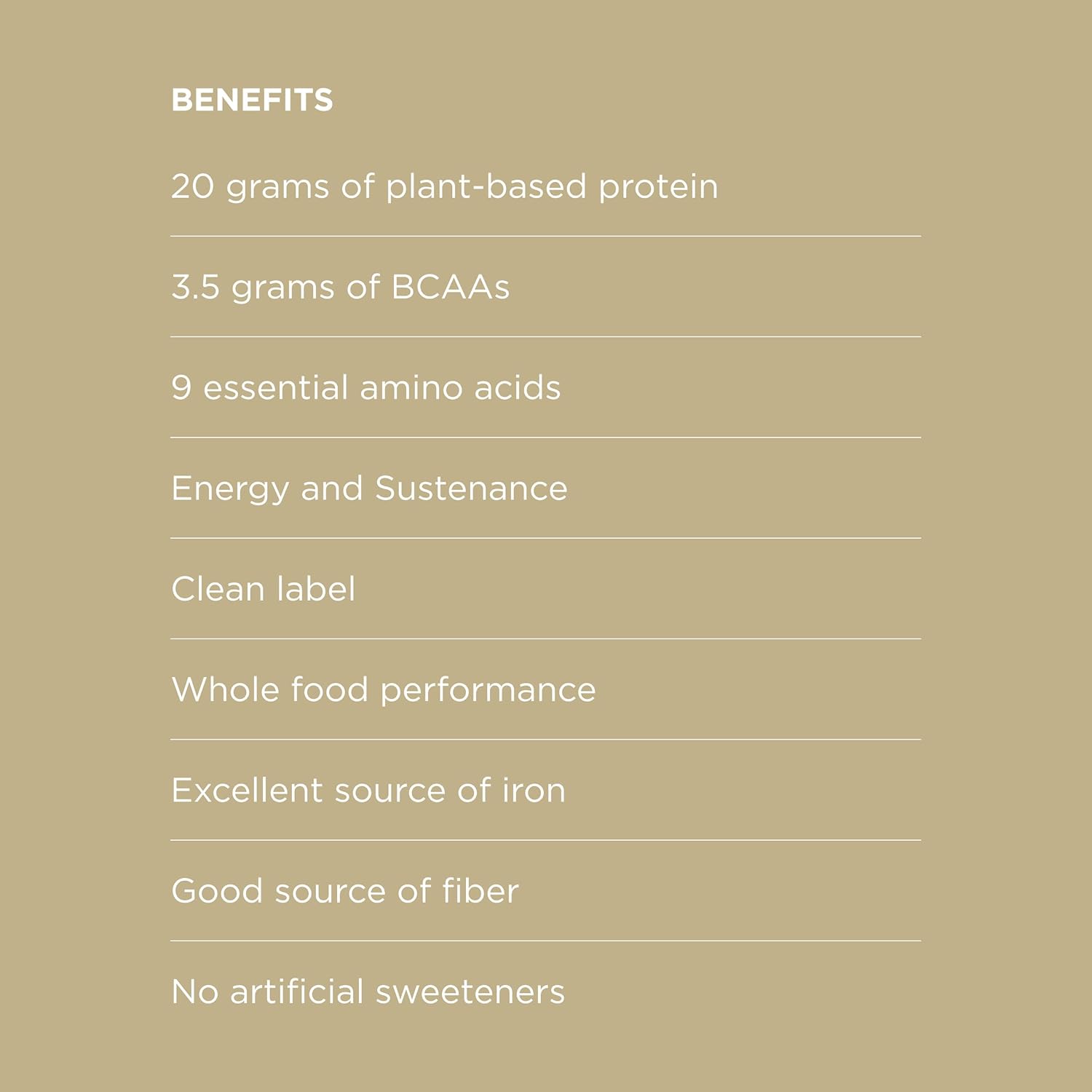 BENEFITS

20 grams of plant-based protein

3.5 grams of BCAAs

9 essential amino acids

Energy and Sustenance

Clean label

Whole food performance

Excellent source of iron

Good source of fiber

No artificial sweeteners