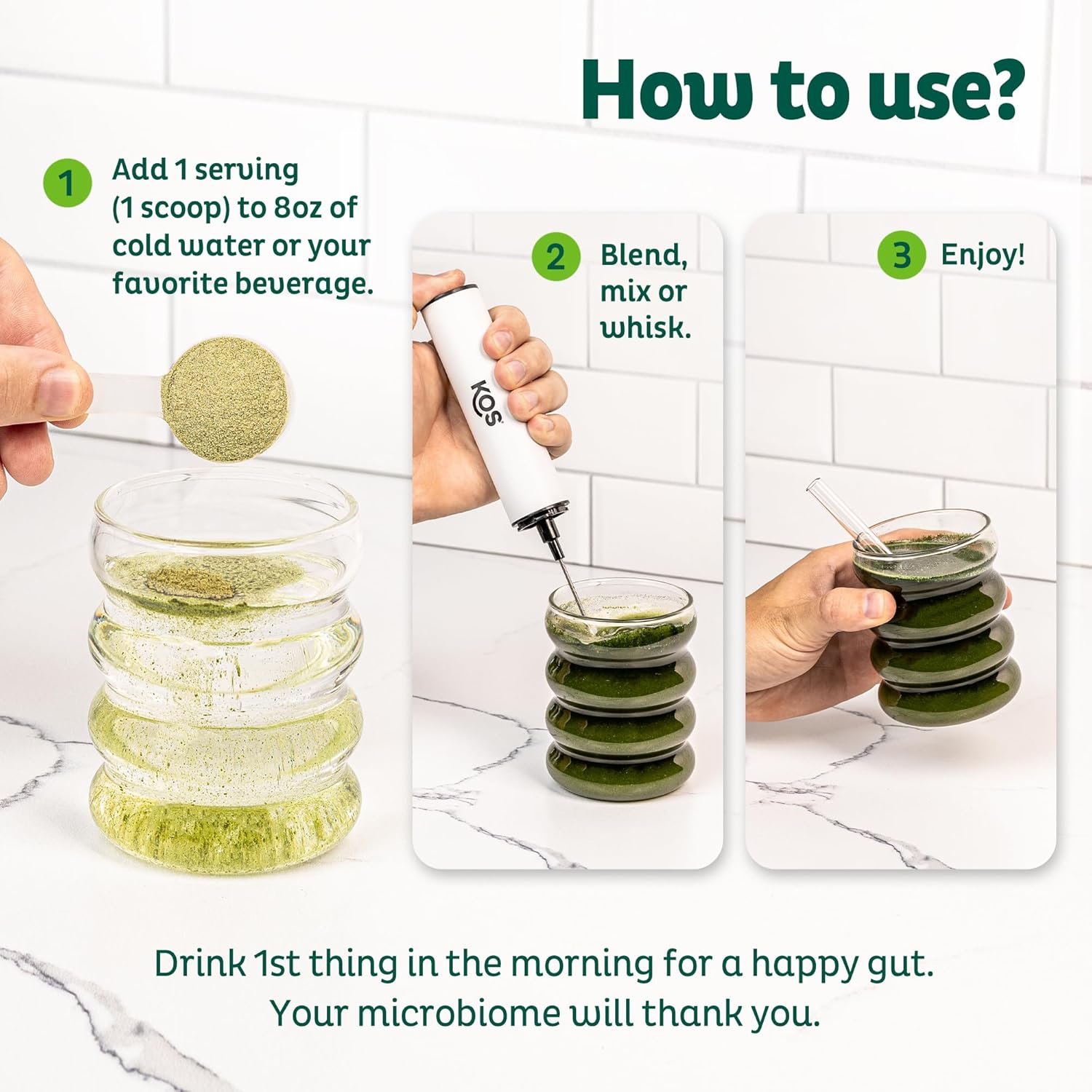 How to use?

1 Add 1 serving (1 scoop) to 8oz of cold water or your favorite beverage.

2 Blend, mix or whisk.

KOS

3 Enjoy!

Drink 1st thing in the morning for a happy gut.
Your microbiome will thank you.