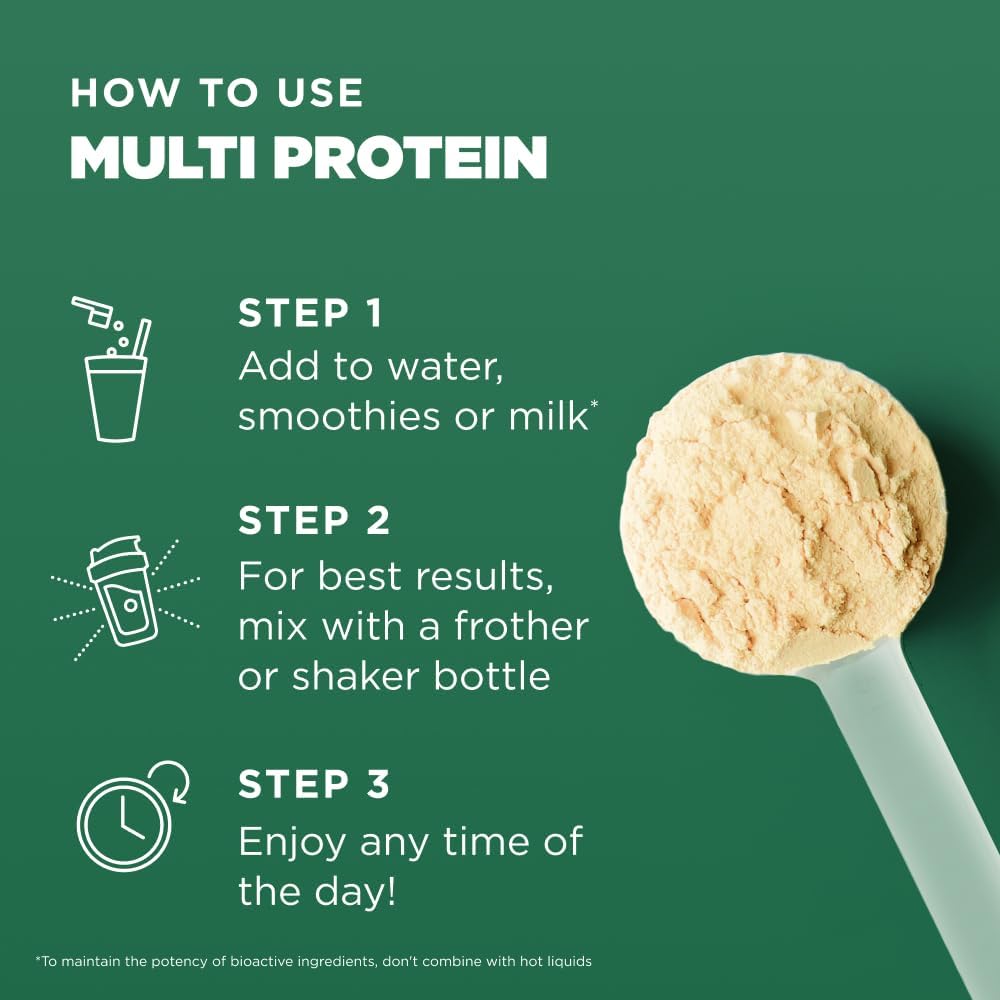 HOW TO USE
MULTI PROTEIN

STEP 1
Add to water, smoothies or milk*

STEP 2
For best results, mix with a frother or shaker bottle

STEP 3
Enjoy any time of the day!

*To maintain the potency of bioactive ingredients, don't combine with hot liquids