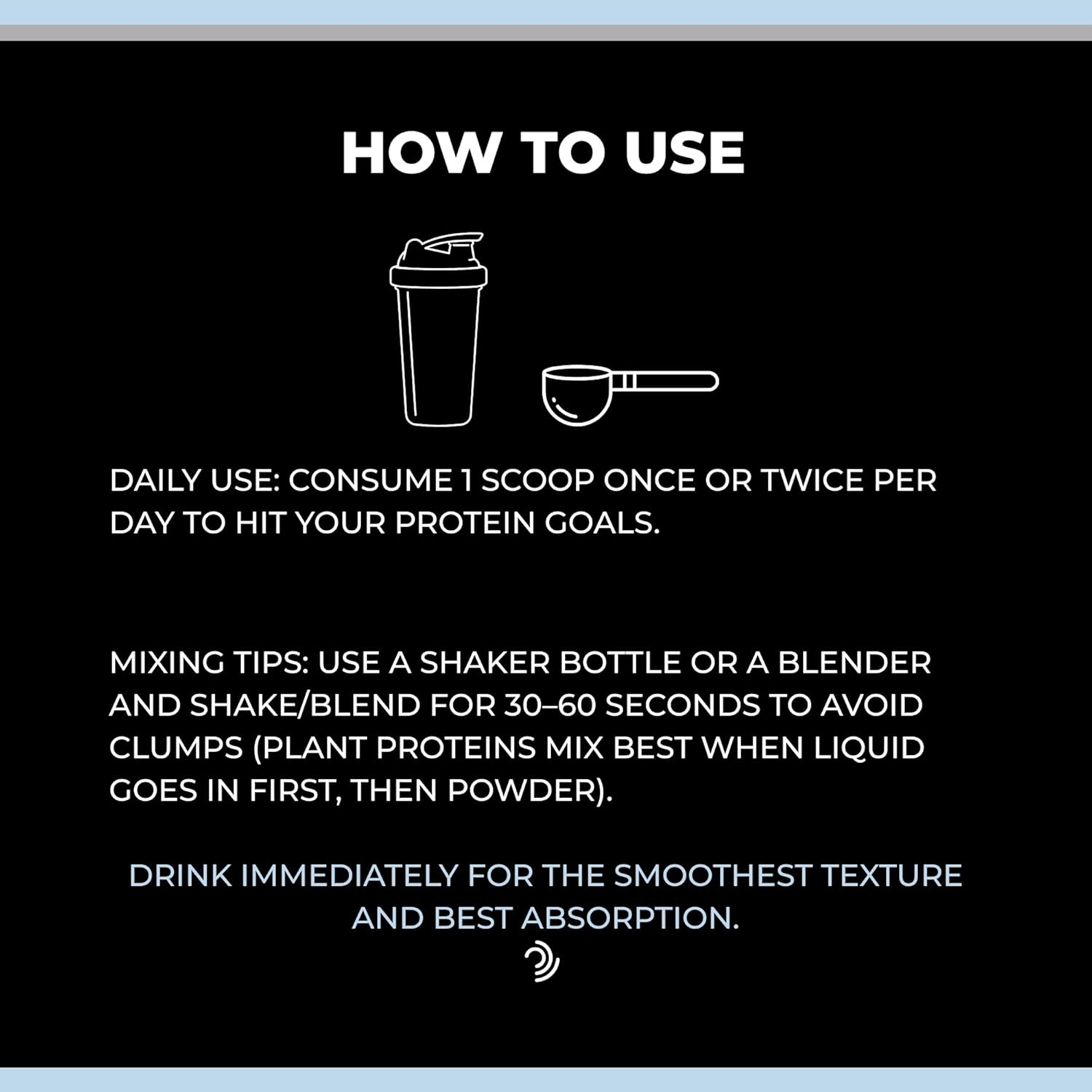 HOW TO USE

DAILY USE: CONSUME 1 SCOOP ONCE OR TWICE PER DAY TO HIT YOUR PROTEIN GOALS.

MIXING TIPS: USE A SHAKER BOTTLE OR A BLENDER AND SHAKE/BLEND FOR 30–60 SECONDS TO AVOID CLUMPS (PLANT PROTEINS MIX BEST WHEN LIQUID GOES IN FIRST, THEN POWDER).

DRINK IMMEDIATELY FOR THE SMOOTHEST TEXTURE AND BEST ABSORPTION.