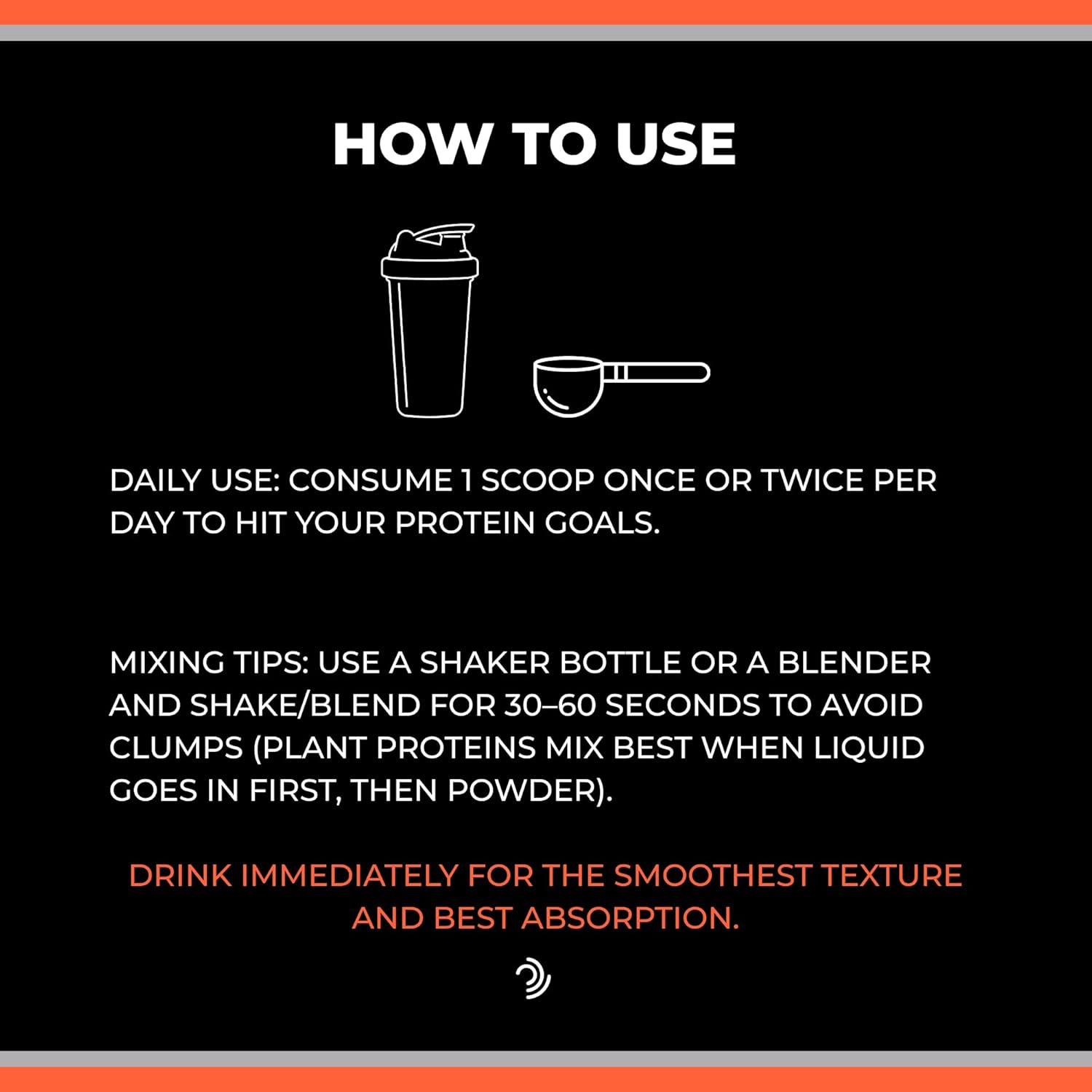 HOW TO USE

DAILY USE: CONSUME 1 SCOOP ONCE OR TWICE PER DAY TO HIT YOUR PROTEIN GOALS.

MIXING TIPS: USE A SHAKER BOTTLE OR A BLENDER AND SHAKE/BLEND FOR 30–60 SECONDS TO AVOID CLUMPS (PLANT PROTEINS MIX BEST WHEN LIQUID GOES IN FIRST, THEN POWDER).

DRINK IMMEDIATELY FOR THE SMOOTHEST TEXTURE AND BEST ABSORPTION.