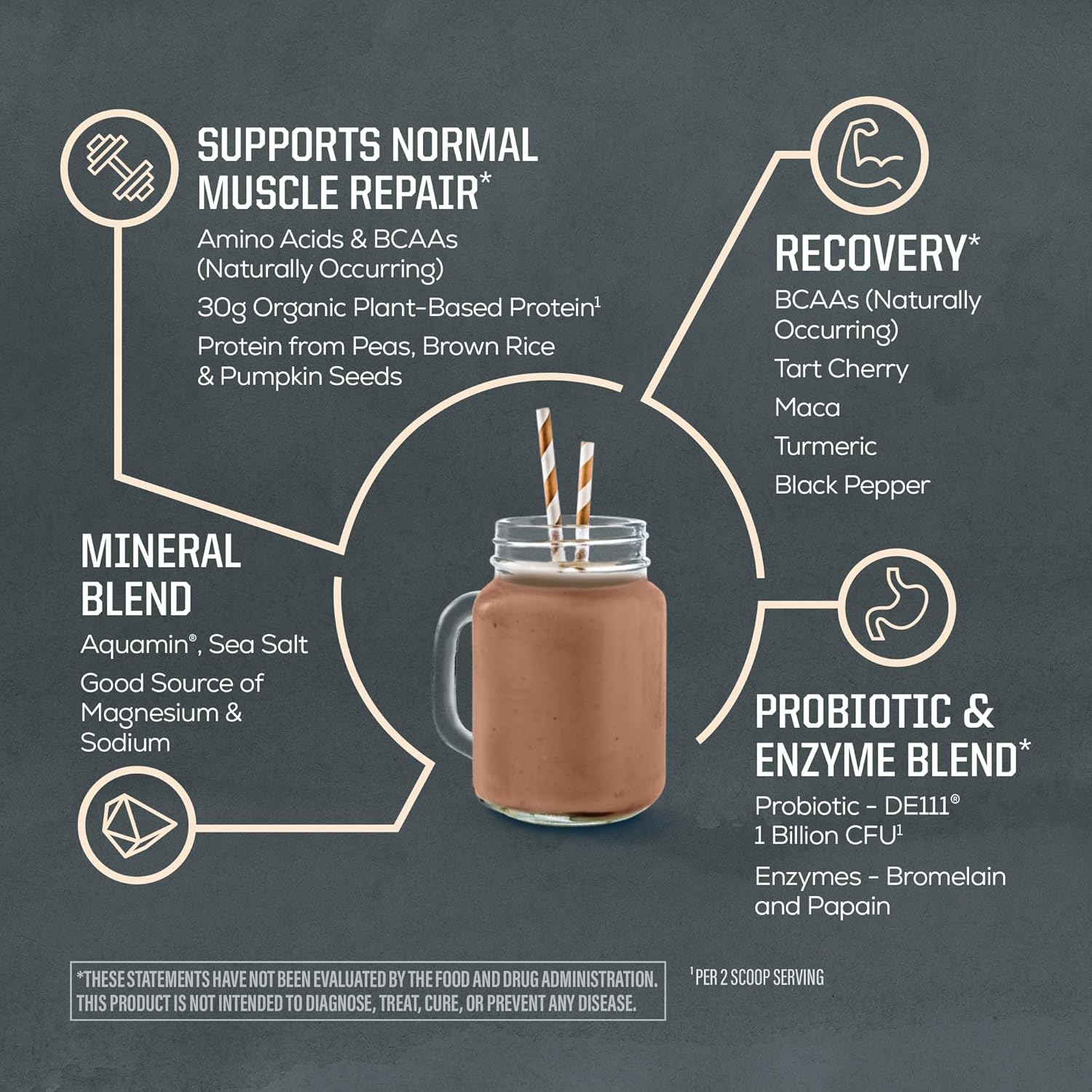 SUPPORTS NORMAL MUSCLE REPAIR*

Amino Acids & BCAAs (Naturally Occurring)

30g Organic Plant-Based Protein$^1$

Protein from Peas, Brown Rice & Pumpkin Seeds

RECOVERY*

BCAAs (Naturally Occurring)

Tart Cherry

Maca

Turmeric

Black Pepper

MINERAL BLEND

Aquamin®, Sea Salt

Good Source of Magnesium & Sodium

PROBIOTIC & ENZYME BLEND*

Probiotic - DE111® 1 Billion CFU$^1$

Enzymes - Bromelain and Papain

*THESE STATEMENTS HAVE NOT BEEN EVALUATED BY THE FOOD AND DRUG ADMINISTRATION. THIS PRODUCT IS NOT INTENDED TO DIAGNOSE, TREAT, CURE, OR PREVENT ANY DISEASE.

$^1$PER 2 SCOOP SERVING