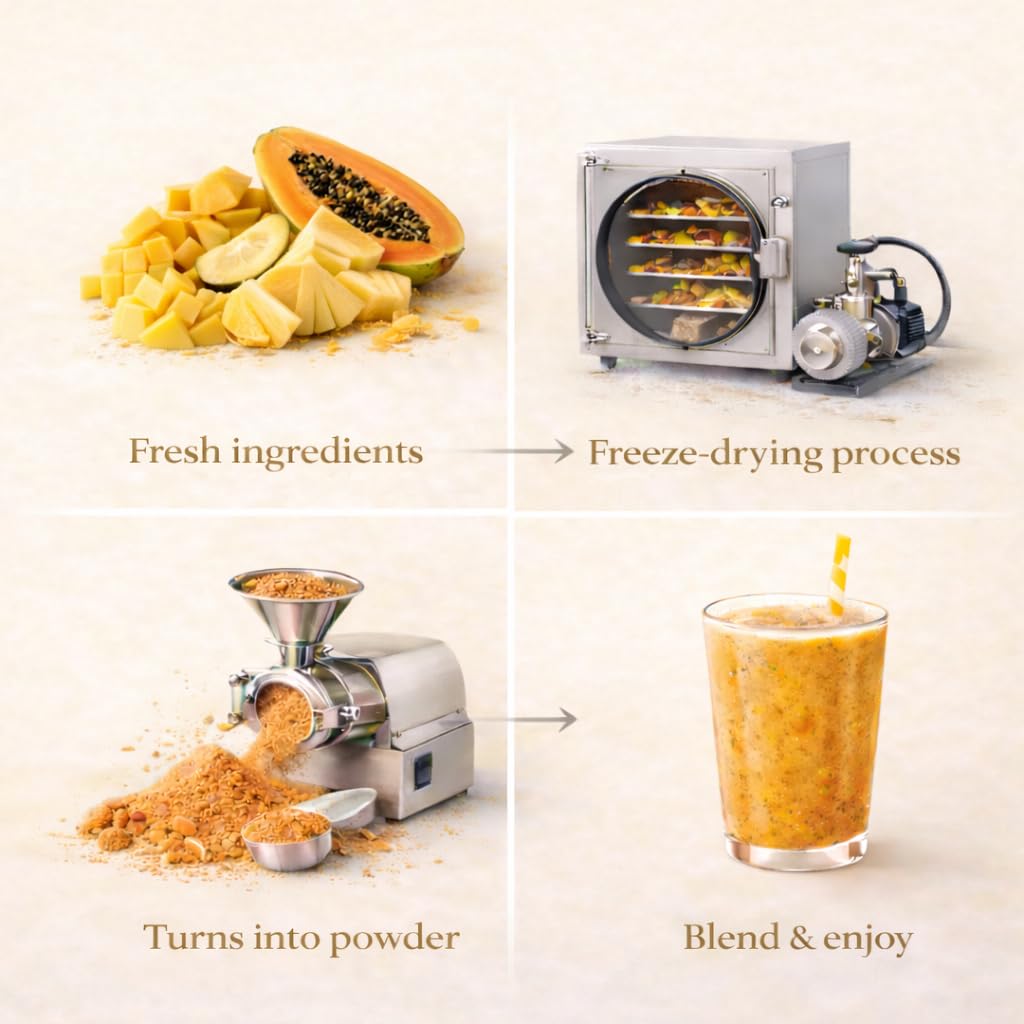 Fresh ingredients

Freeze-drying process

Turns into powder

Blend & enjoy